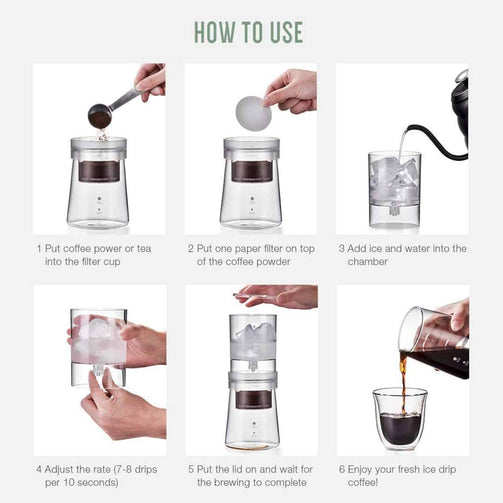 HOW TO USE

1 Put coffee power or tea into the filter cup

2 Put one paper filter on top of the coffee powder

3 Add ice and water into the chamber

4 Adjust the rate (7-8 drips per 10 seconds)

5 Put the lid on and wait for the brewing to complete

6 Enjoy your fresh ice drip coffee!